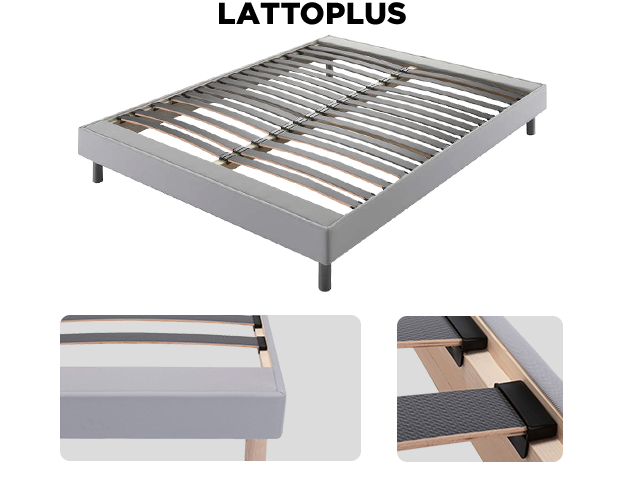 LATTOPLUS